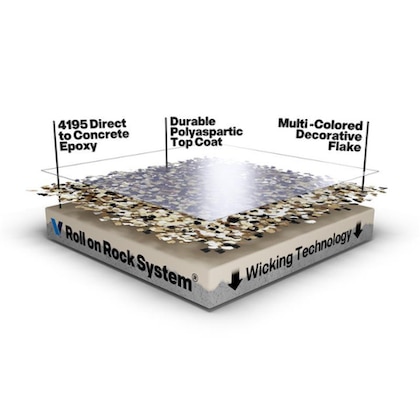 4195 Direct to Concrete Epoxy

Durable Polyaspartic Top Coat

Multi -Colored Decorative Flake

Roll on Rock System®

Wicking Technology